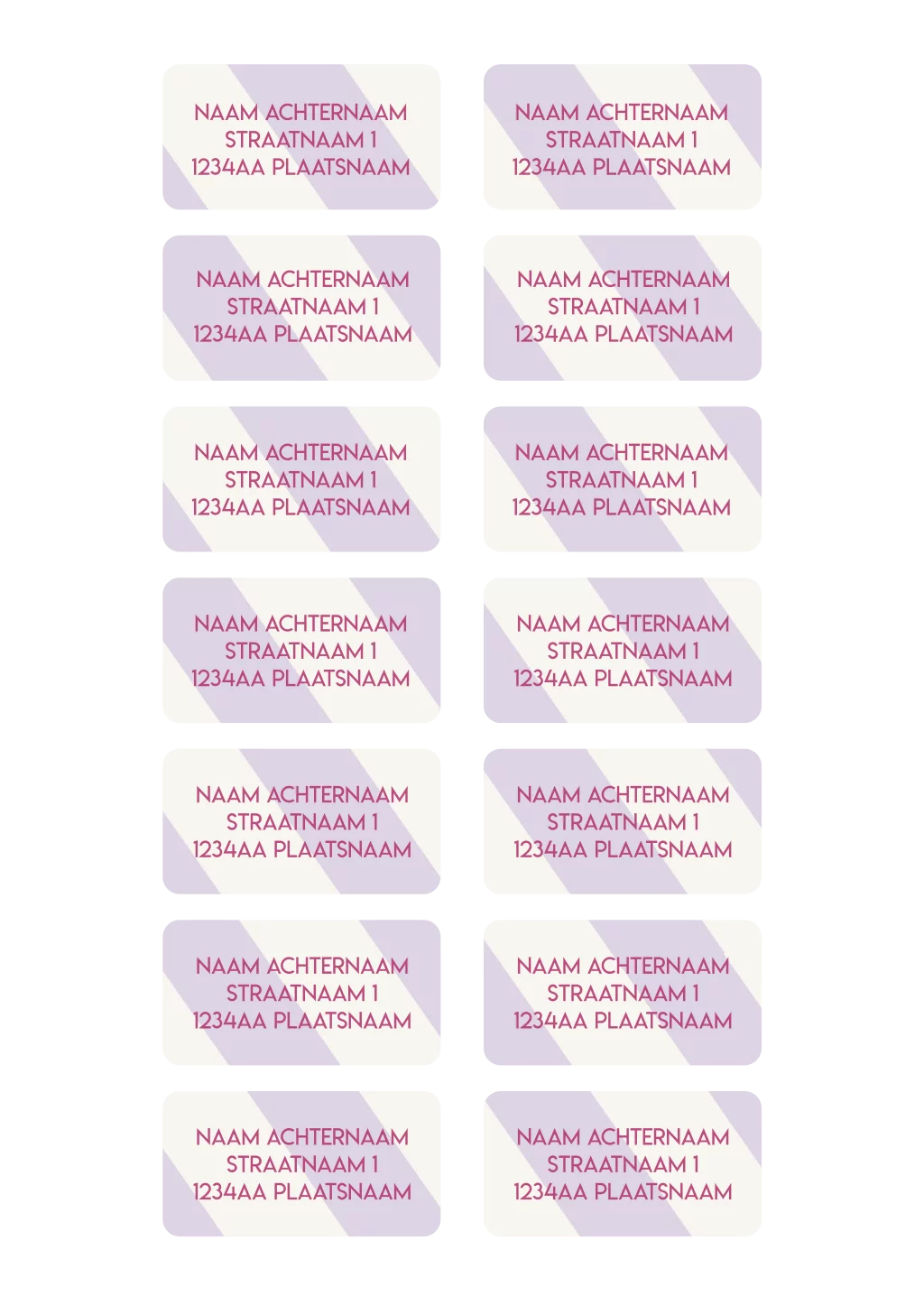 NAAM ACHTERNAAM
STRAATNAAM 1
1234AA PLAATSNAAM

NAAM ACHTERNAAM
STRAATNAAM 1
1234AA PLAATSNAAM

NAAM ACHTERNAAM
STRAATNAAM 1
1234AA PLAATSNAAM

NAAM ACHTERNAAM
STRAATNAAM 1
1234AA PLAATSNAAM

NAAM ACHTERNAAM
STRAATNAAM 1
1234AA PLAATSNAAM

NAAM ACHTERNAAM
STRAATNAAM 1
1234AA PLAATSNAAM

NAAM ACHTERNAAM
STRAATNAAM 1
1234AA PLAATSNAAM

NAAM ACHTERNAAM
STRAATNAAM 1
1234AA PLAATSNAAM

NAAM ACHTERNAAM
STRAATNAAM 1
1234AA PLAATSNAAM

NAAM ACHTERNAAM
STRAATNAAM 1
1234AA PLAATSNAAM

NAAM ACHTERNAAM
STRAATNAAM 1
1234AA PLAATSNAAM

NAAM ACHTERNAAM
STRAATNAAM 1
1234AA PLAATSNAAM

NAAM ACHTERNAAM
STRAATNAAM 1
1234AA PLAATSNAAM

NAAM ACHTERNAAM
STRAATNAAM 1
1234AA PLAATSNAAM