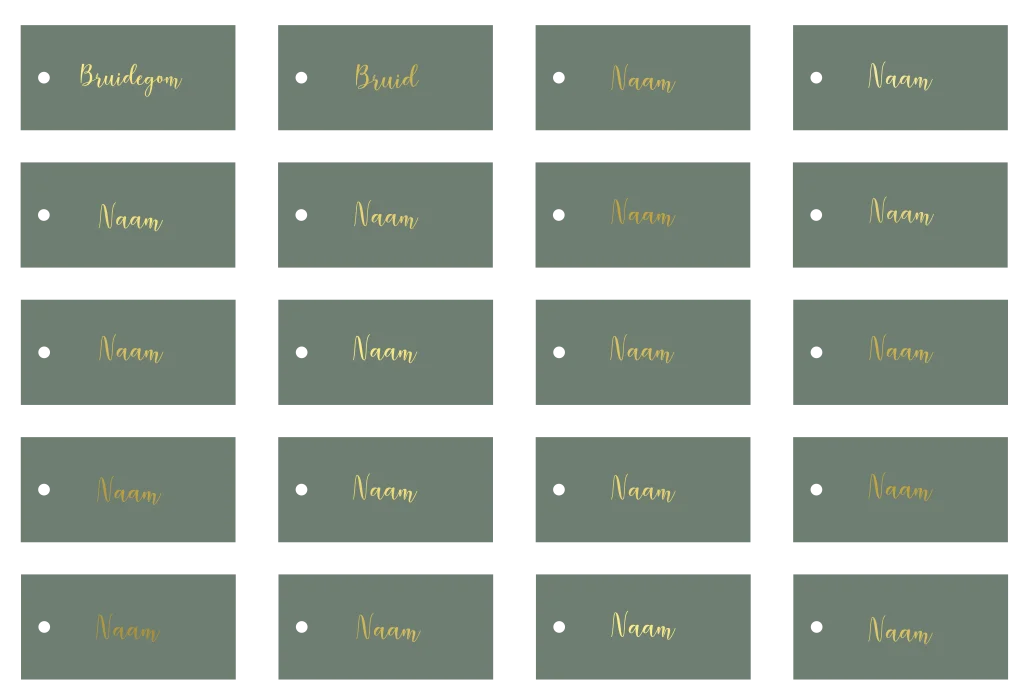 Bruidegom

Bruid

Naam

Naam

Naam

Naam

Naam

Naam

Naam

Naam

Naam

Naam

Naam

Naam

Naam

Naam

Naam

Naam

Naam

Naam